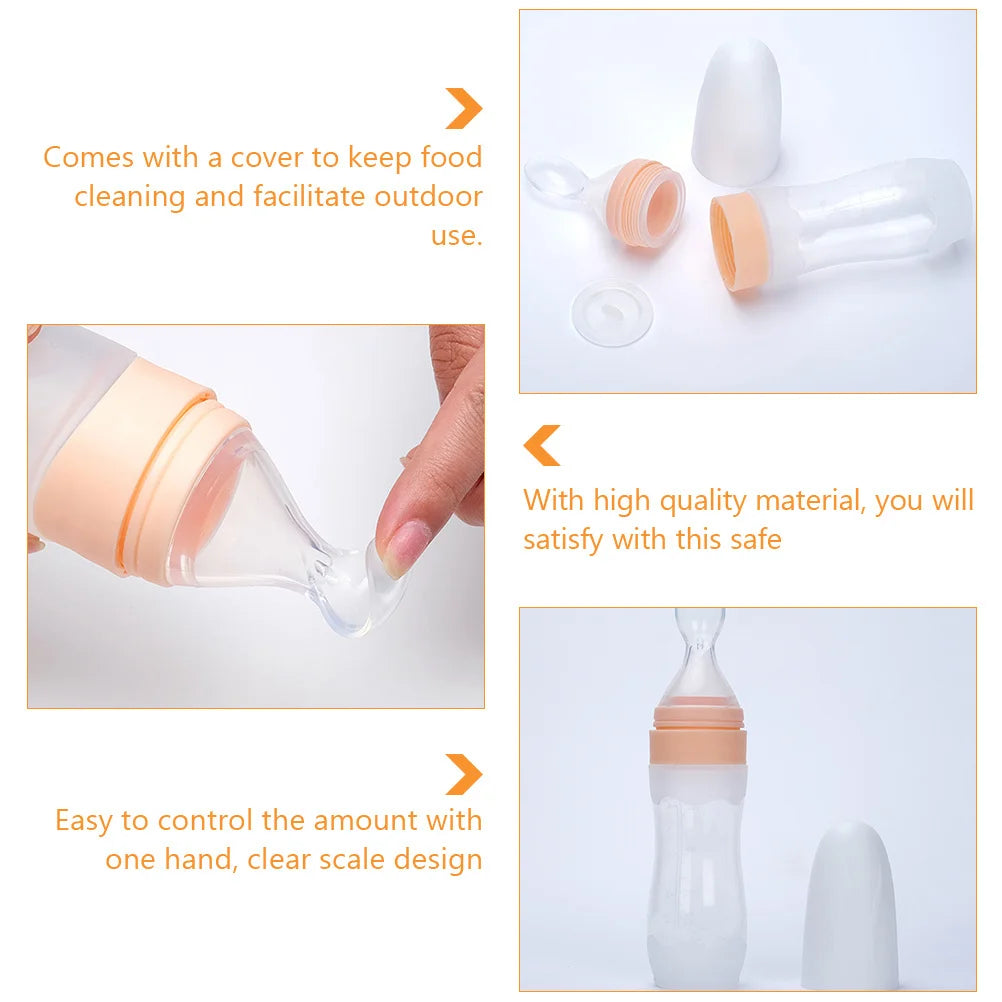 Comes with a cover to keep food cleaning and facilitate outdoor use.

With high quality material, you will satisfy with this safe

Easy to control the amount with one hand, clear scale design