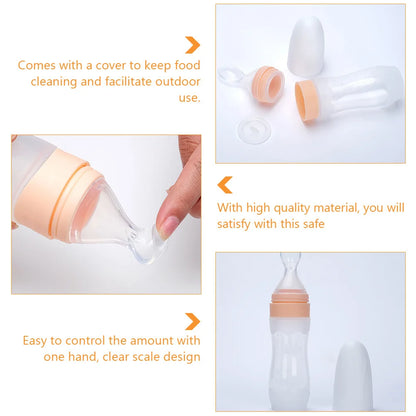 Comes with a cover to keep food cleaning and facilitate outdoor use.

With high quality material, you will satisfy with this safe

Easy to control the amount with one hand, clear scale design